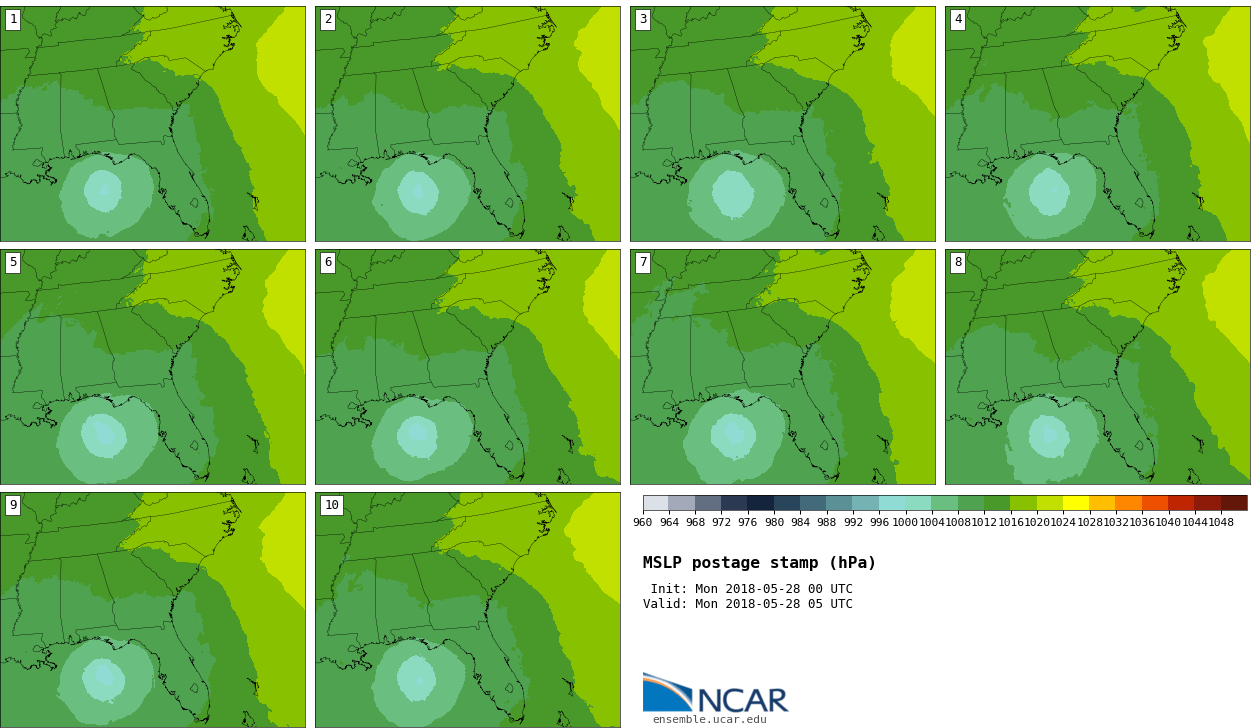 1
2
3
4
5
6
7
8
9
10

960 964 968 972 976 980 984 988 992 996 1000 1004 1008 1012 1016 1020 1024 1028 1032 1036 1040 1044 1048

MSLP postage stamp (hPa)

Init: Mon 2018-05-28 00 UTC
Valid: Mon 2018-05-28 05 UTC

NCAR
ensemble.ucar.edu